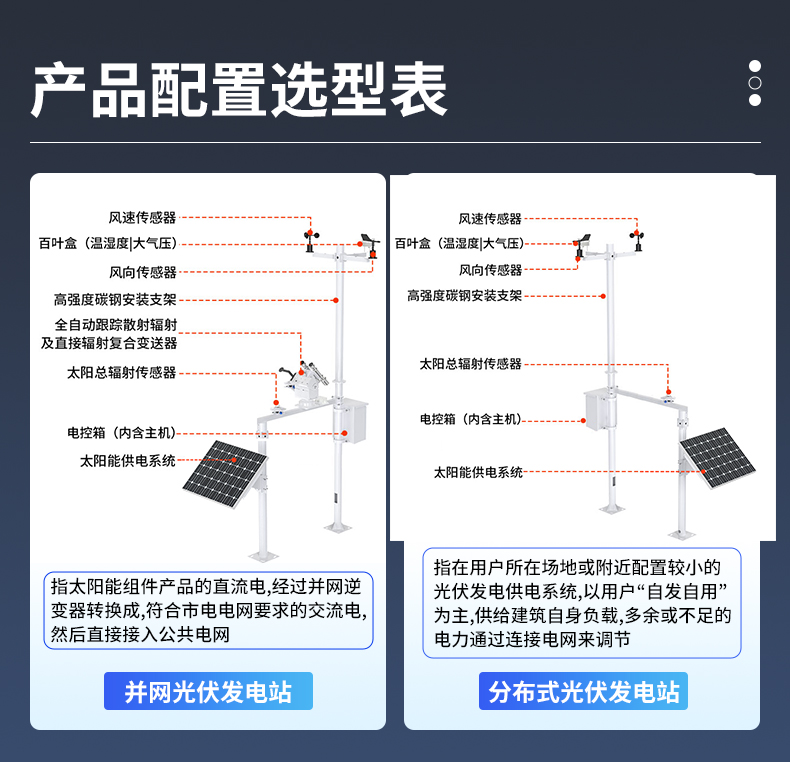 产品配置选型表

风速传感器
百叶盒（温湿度|大气压）
风向传感器
高强度碳钢安装支架
全自动跟踪散射辐射及直接辐射复合变送器
太阳总辐射传感器
电控箱（内含主机）
太阳能供电系统

指太阳能组件产品的直流电,经过并网逆变器转换成,符合市电电网要求的交流电,然后直接接入公共电网

并网光伏发电站

风速传感器
百叶盒（温湿度|大气压）
风向传感器
高强度碳钢安装支架
太阳总辐射传感器
电控箱（内含主机）
太阳能供电系统

指在用户所在场地或附近配置较小的光伏发电供电系统,以用户“自发自用”为主,供给建筑自身负载,多余或不足的电力通过连接电网来调节

分布式光伏发电站